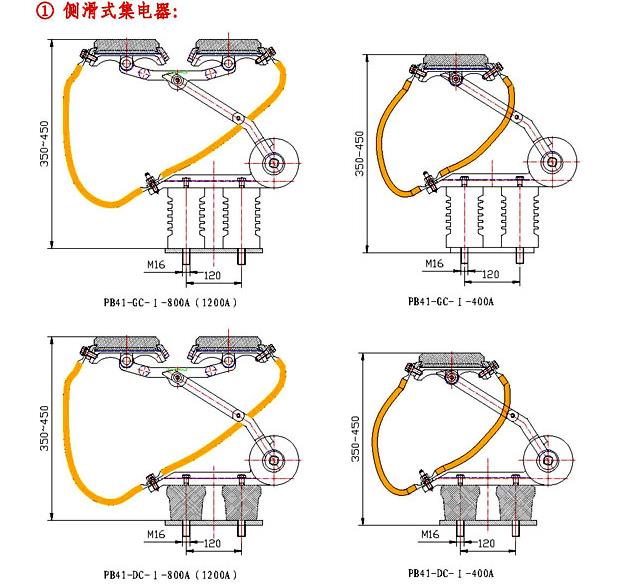 ① 侧滑式集电器:

350~450

M16

120

PB41-GC-Ⅰ-800A（1200A）

350~450

M16

120

PB41-GC-Ⅰ-400A

350~450

M16

120

PB41-DC-Ⅰ-800A（1200A）

350~450

M16

120

PB41-DC-Ⅰ-400A